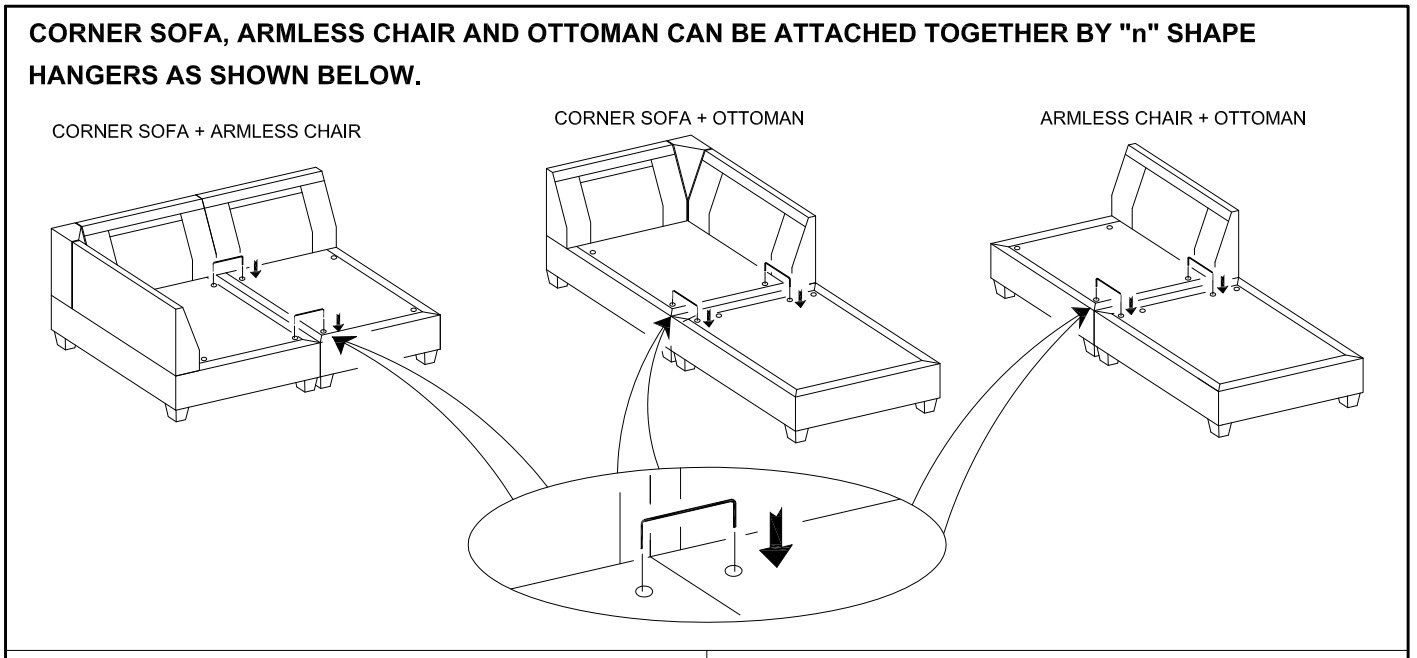 CORNER SOFA, ARMLESS CHAIR AND OTTOMAN CAN BE ATTACHED TOGETHER BY "n" SHAPE HANGERS AS SHOWN BELOW.

CORNER SOFA + ARMLESS CHAIR

CORNER SOFA + OTTOMAN

ARMLESS CHAIR + OTTOMAN